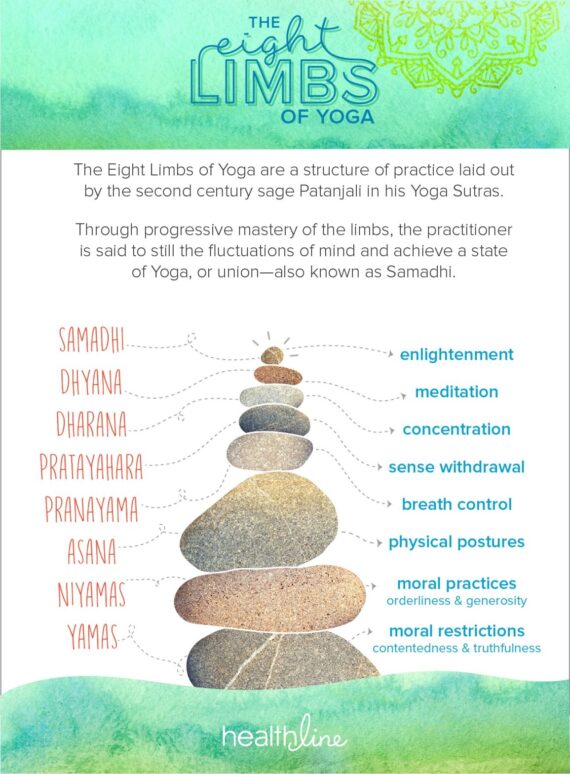 THE eight LIMBS OF YOGA

The Eight Limbs of Yoga are a structure of practice laid out by the second century sage Patanjali in his Yoga Sutras.

Through progressive mastery of the limbs, the practitioner is said to still the fluctuations of mind and achieve a state of Yoga, or union—also known as Samadhi.

SAMADHI
DHYANA
DHARANA
PRATAYAHARA
PRANAYAMA
ASANA
NIYAMAS
YAMAS

enlightenment
meditation
concentration
sense withdrawal
breath control
physical postures
moral practices
orderliness & generosity
moral restrictions
contentedness & truthfulness

healthline